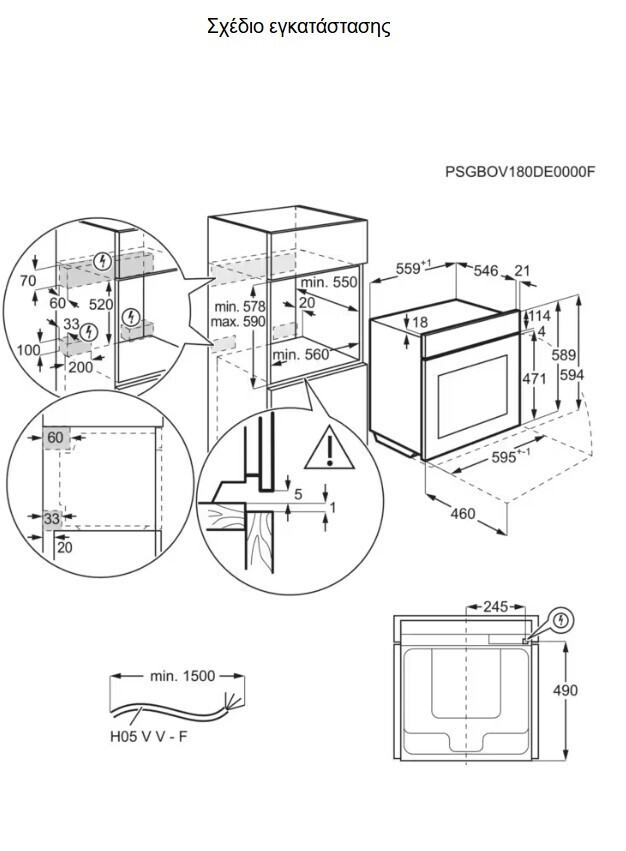 Σχέδιο εγκατάστασης

PSGBOV180DE0000F

70
60
520
33
100
200

min. 578
max. 590
min. 550
20
min. 560

$559^{+1}$
546
21
18
114
4
471
589
594
$595^{+-1}$
460

60
33
20

5
1

245
490

min. 1500
H05 V V - F